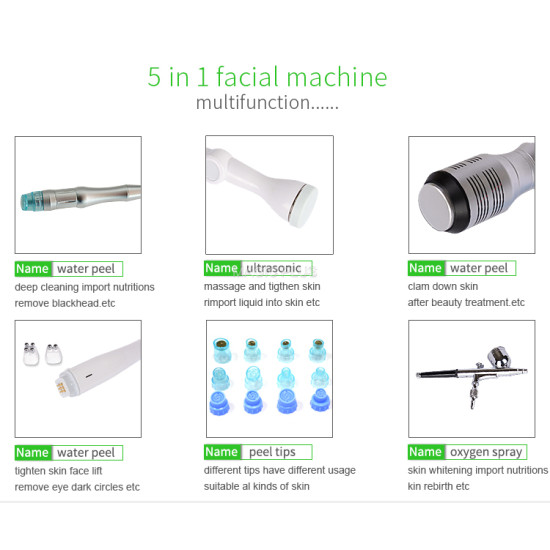 5 in 1 facial machine
multifunction......

Name water peel
deep cleaning import nutritions
remove blackhead.etc

Name ultrasonic
massage and tigthen skin
rimport liquid into skin etc

Name water peel
clam down skin
after beauty treatment.etc

Name water peel
tighten skin face lift
remove eye dark circles etc

Name peel tips
different tips have different usage
suitable al kinds of skin

Name oxygen spray
skin whitening import nutritions
kin rebirth etc