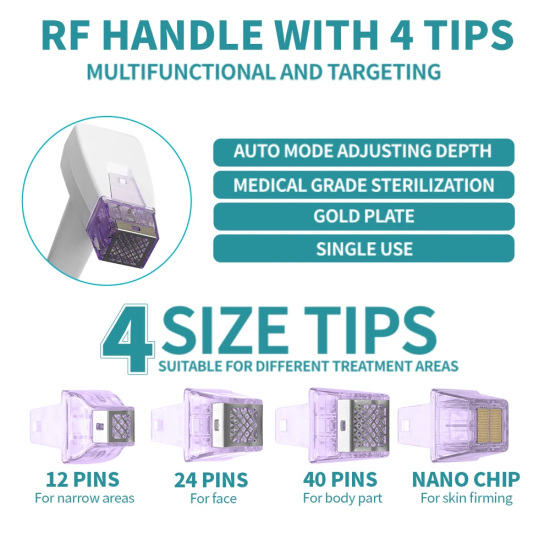 RF HANDLE WITH 4 TIPS
MULTIFUNCTIONAL AND TARGETING

AUTO MODE ADJUSTING DEPTH
MEDICAL GRADE STERILIZATION
GOLD PLATE
SINGLE USE

4 SIZE TIPS
SUITABLE FOR DIFFERENT TREATMENT AREAS

12 PINS
For narrow areas

24 PINS
For face

40 PINS
For body part

NANO CHIP
For skin firming