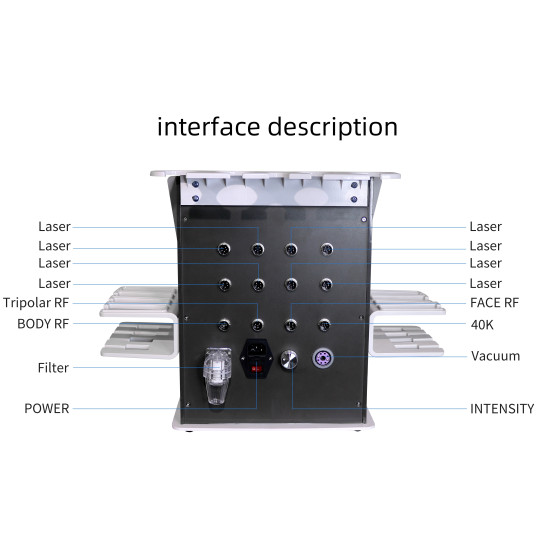 interface description

Laser
Laser
Laser
Laser
Tripolar RF
BODY RF
Filter
POWER

Laser
Laser
Laser
Laser
FACE RF
40K
Vacuum
INTENSITY